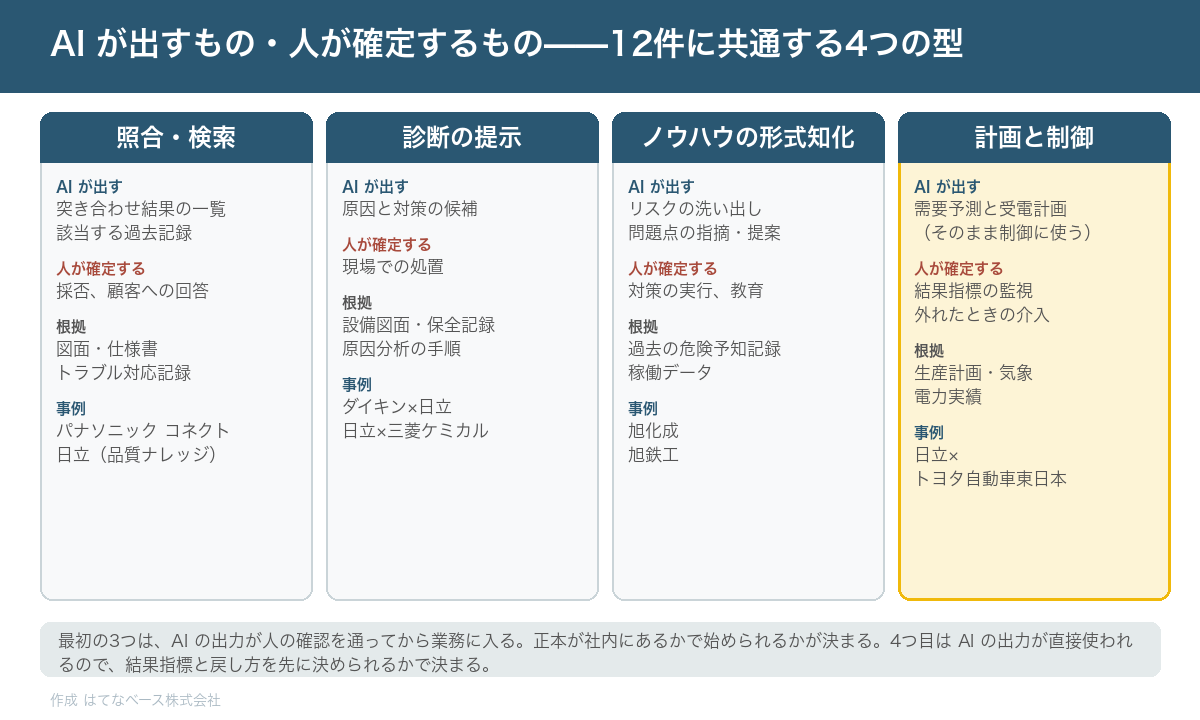 AI が出すもの・人が確定するもの——12件に共通する4つの型

照合・検索

AI が出す
突き合わせ結果の一覧
該当する過去記録

人が確定する
採否、顧客への回答

根拠
図面・仕様書
トラブル対応記録

事例
パナソニック コネクト
日立（品質ナレッジ）

診断の提示

AI が出す
原因と対策の候補

人が確定する
現場での処置

根拠
設備図面・保全記録
原因分析の手順

事例
ダイキン×日立
日立×三菱ケミカル

ノウハウの形式知化

AI が出す
リスクの洗い出し
問題点の指摘・提案

人が確定する
対策の実行、教育

根拠
過去の危険予知記録
稼働データ

事例
旭化成
旭鉄工

計画と制御

AI が出す
需要予測と受電計画
（そのまま制御に使う）

人が確定する
結果指標の監視
外れたときの介入

根拠
生産計画・気象
電力実績

事例
日立×
トヨタ自動車東日本

最初の3つは、AI の出力が人の確認を通ってから業務に入る。正本が社内にあるかで始められるかが決まる。4つ目は AI の出力が直接使われるので、結果指標と戻し方を先に決められるかで決まる。

作成 はてなベース株式会社